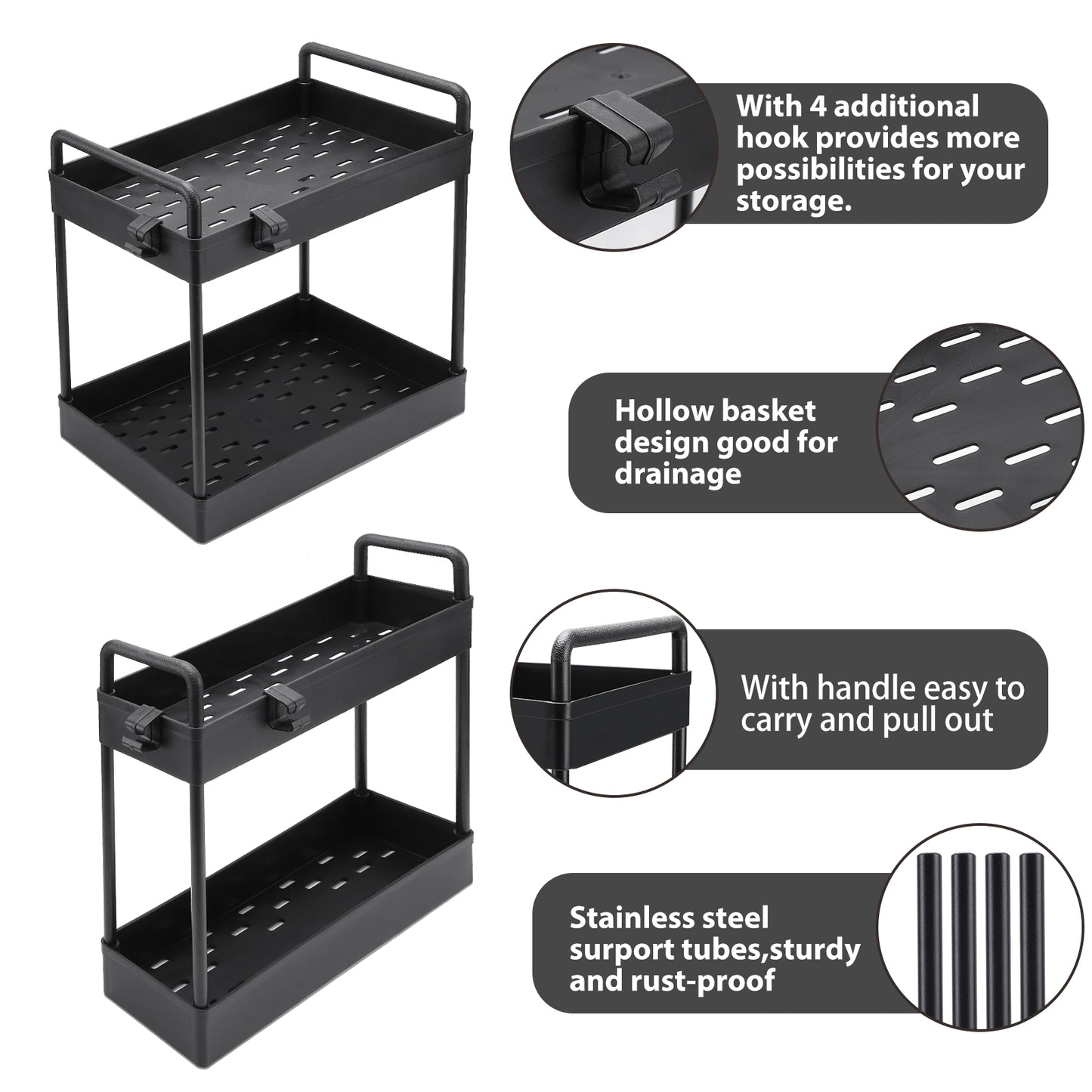 With 4 additional hook provides more possibilities for your storage.

Hollow basket design good for drainage

With handle easy to carry and pull out

Stainless steel surport tubes,sturdy and rust-proof